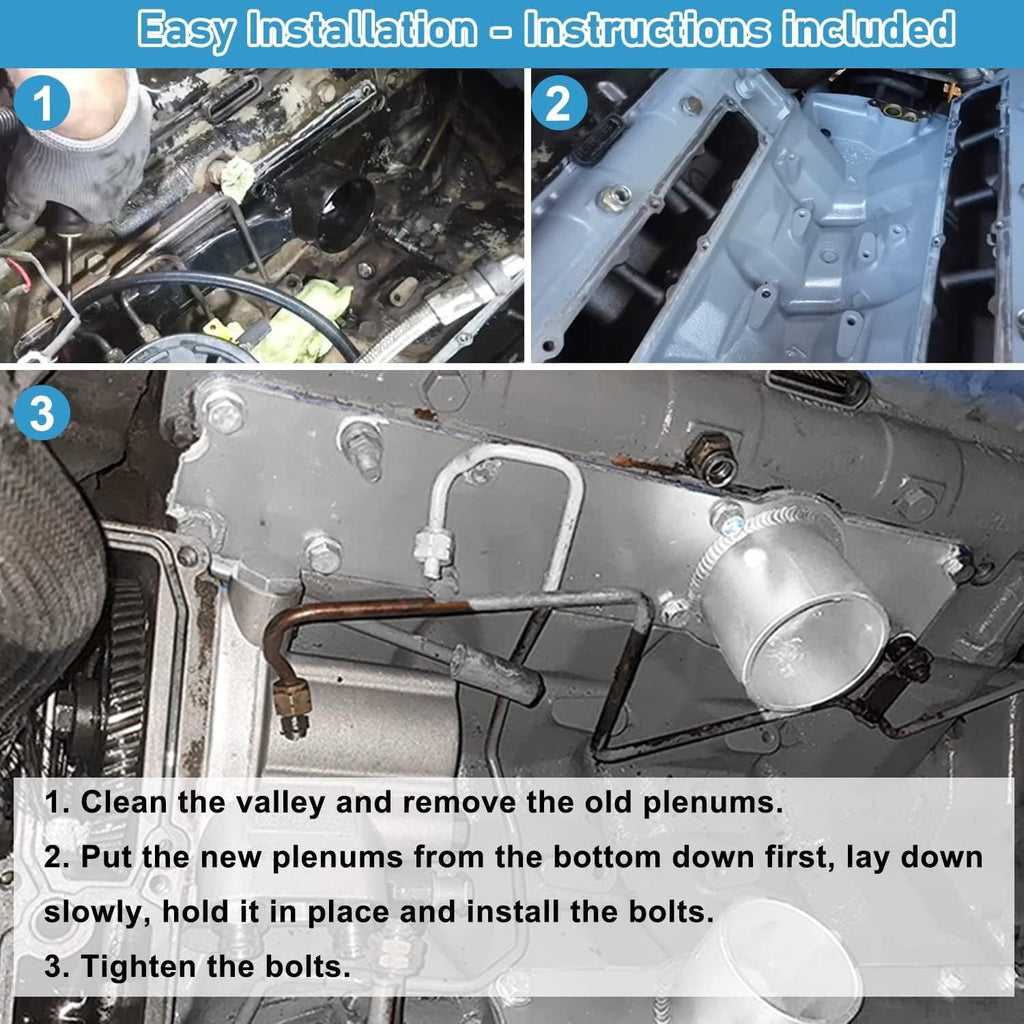 Easy Installation - Instructions included

1

2

3

1. Clean the valley and remove the old plenums.

2. Put the new plenums from the bottom down first, lay down slowly, hold it in place and install the bolts.

3. Tighten the bolts.