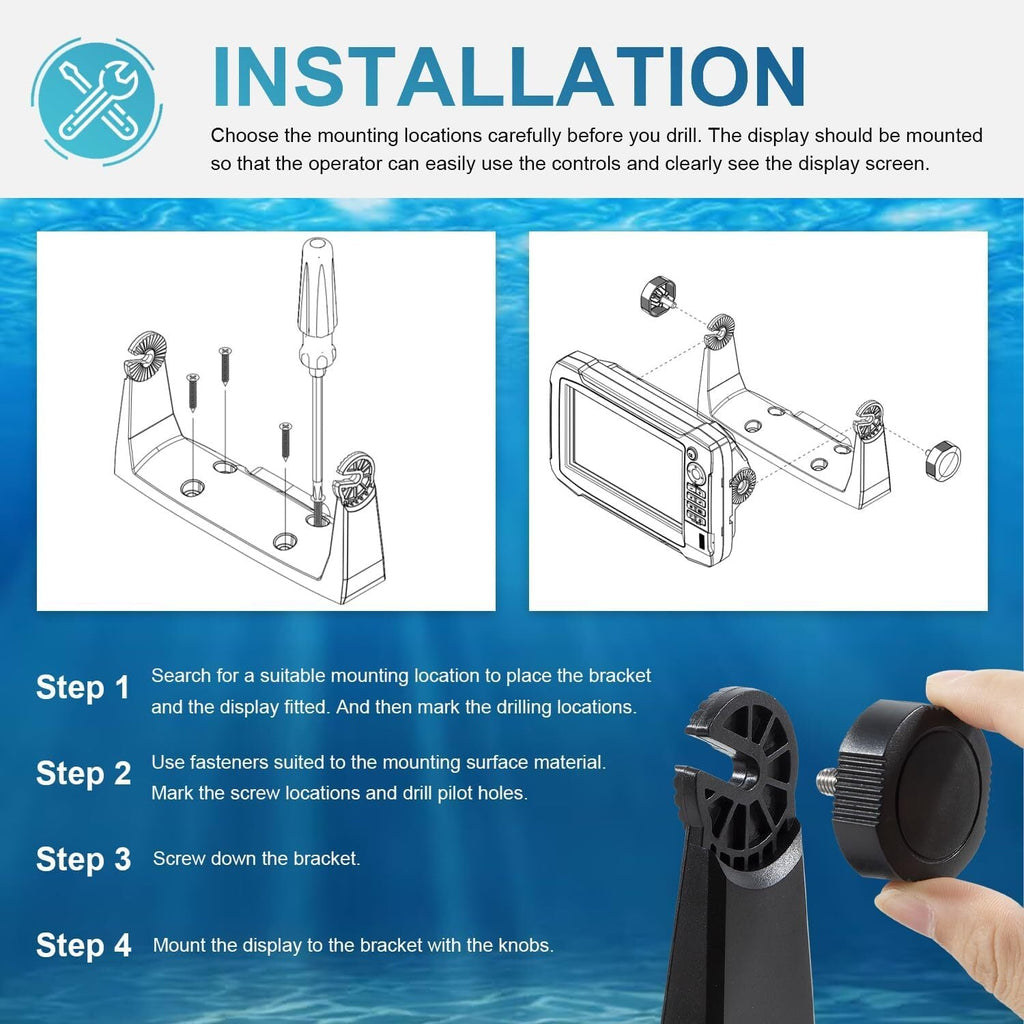 INSTALLATION

Choose the mounting locations carefully before you drill. The display should be mounted so that the operator can easily use the controls and clearly see the display screen.

Step 1 Search for a suitable mounting location to place the bracket and the display fitted. And then mark the drilling locations.

Step 2 Use fasteners suited to the mounting surface material. Mark the screw locations and drill pilot holes.

Step 3 Screw down the bracket.

Step 4 Mount the display to the bracket with the knobs.