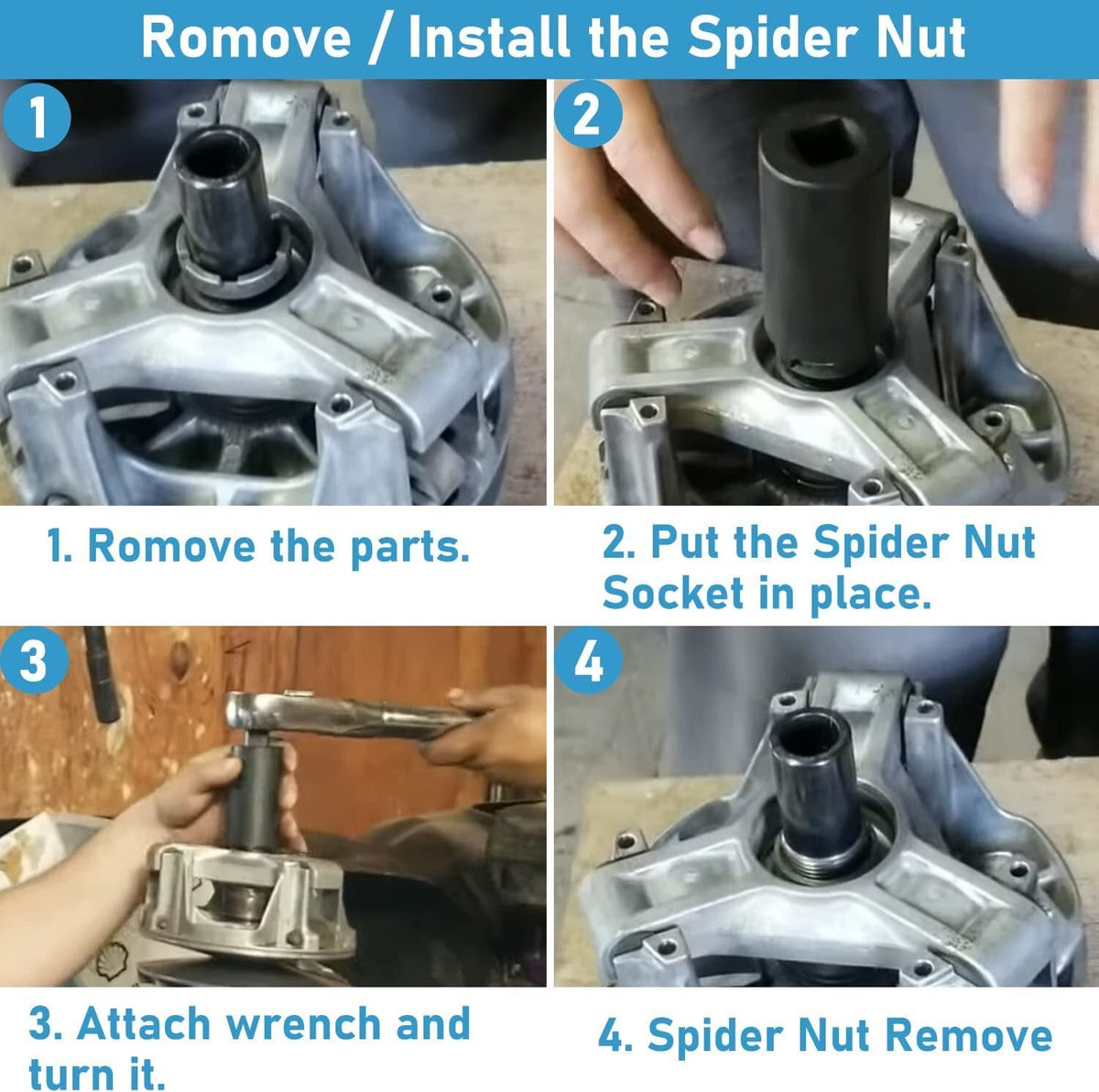 Romove / Install the Spider Nut

1

2

1. Romove the parts.

2. Put the Spider Nut Socket in place.

3

4

3. Attach wrench and turn it.

4. Spider Nut Remove