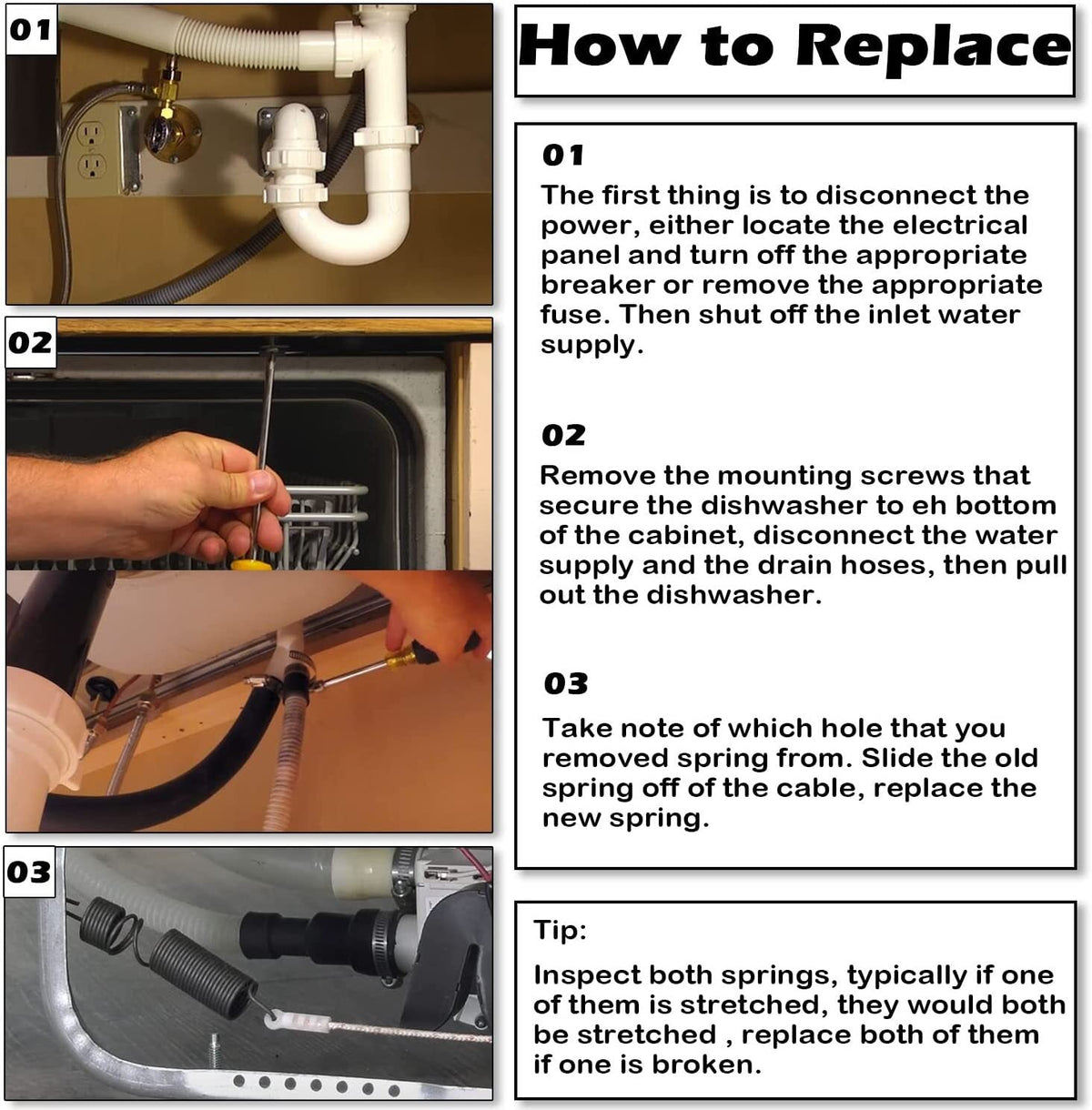 01

02

03

How to Replace

01
The first thing is to disconnect the power, either locate the electrical panel and turn off the appropriate breaker or remove the appropriate fuse. Then shut off the inlet water supply.

02
Remove the mounting screws that secure the dishwasher to eh bottom of the cabinet, disconnect the water supply and the drain hoses, then pull out the dishwasher.

03
Take note of which hole that you removed spring from. Slide the old spring off of the cable, replace the new spring.

Tip:
Inspect both springs, typically if one of them is stretched, they would both be stretched , replace both of them if one is broken.