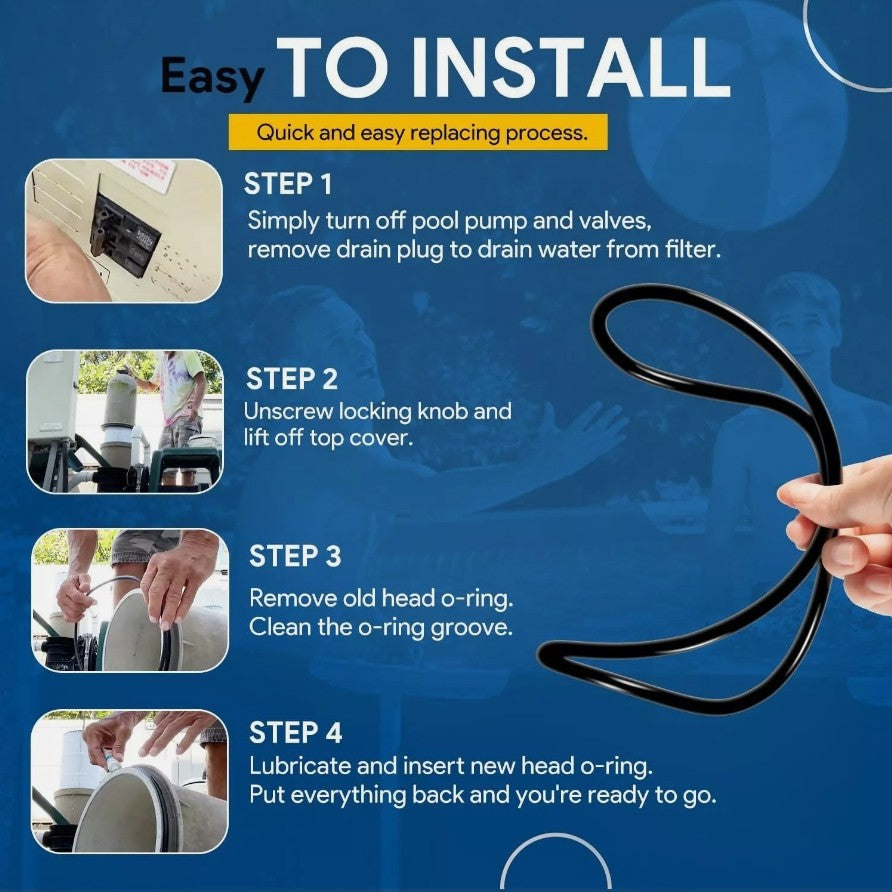 Easy TO INSTALL

Quick and easy replacing process.

STEP 1
Simply turn off pool pump and valves, remove drain plug to drain water from filter.

STEP 2
Unscrew locking knob and lift off top cover.

STEP 3
Remove old head o-ring. Clean the o-ring groove.

STEP 4
Lubricate and insert new head o-ring. Put everything back and you're ready to go.