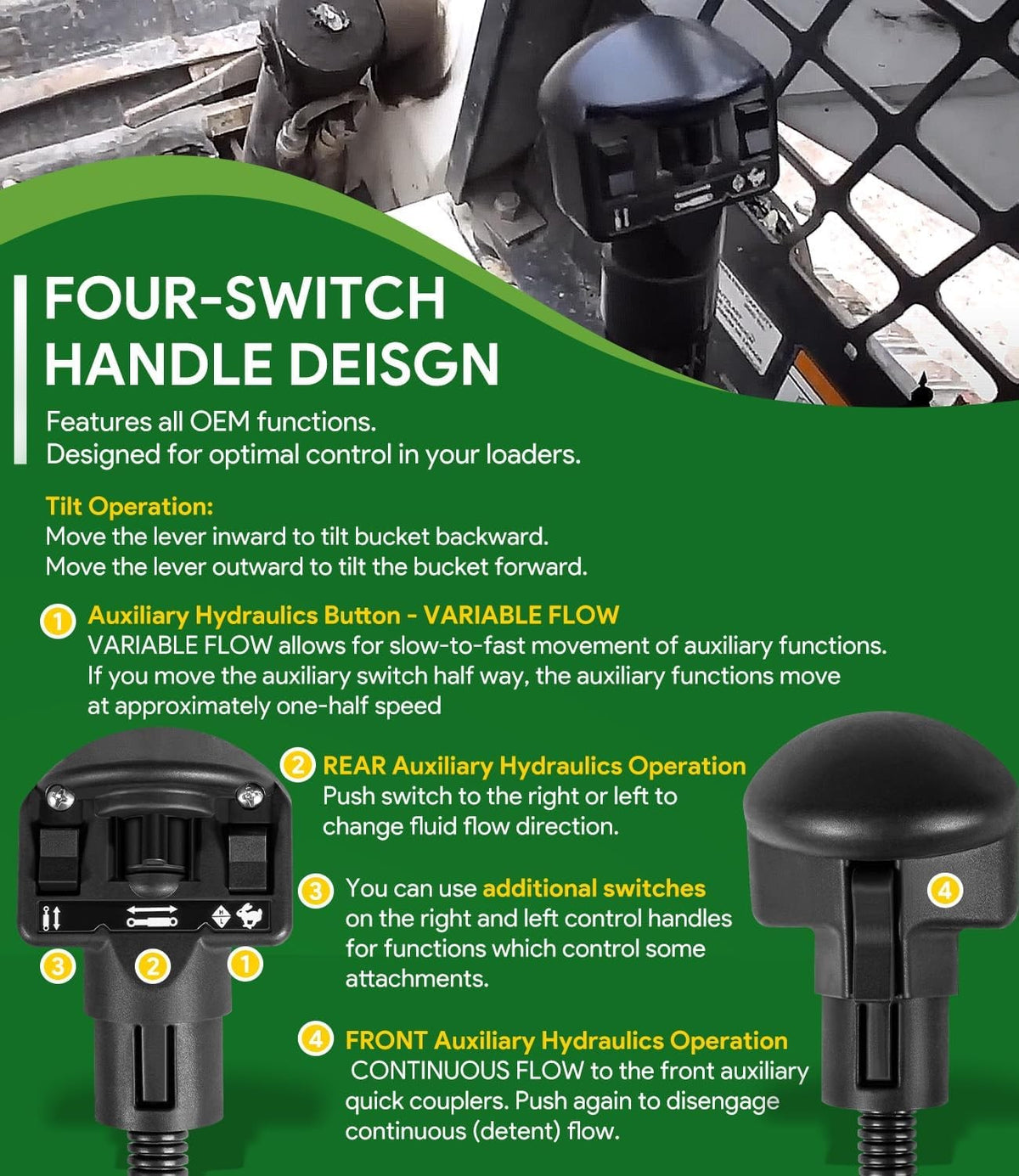 FOUR-SWITCH HANDLE DEISGN

Features all OEM functions.
Designed for optimal control in your loaders.

Tilt Operation:
Move the lever inward to tilt bucket backward.
Move the lever outward to tilt the bucket forward.

1 Auxiliary Hydraulics Button - VARIABLE FLOW
VARIABLE FLOW allows for slow-to-fast movement of auxiliary functions. If you move the auxiliary switch half way, the auxiliary functions move at approximately one-half speed

2 REAR Auxiliary Hydraulics Operation
Push switch to the right or left to change fluid flow direction.

3 You can use additional switches on the right and left control handles for functions which control some attachments.

4 FRONT Auxiliary Hydraulics Operation
CONTINUOUS FLOW to the front auxiliary quick couplers. Push again to disengage continuous (detent) flow.

3 2 1

4