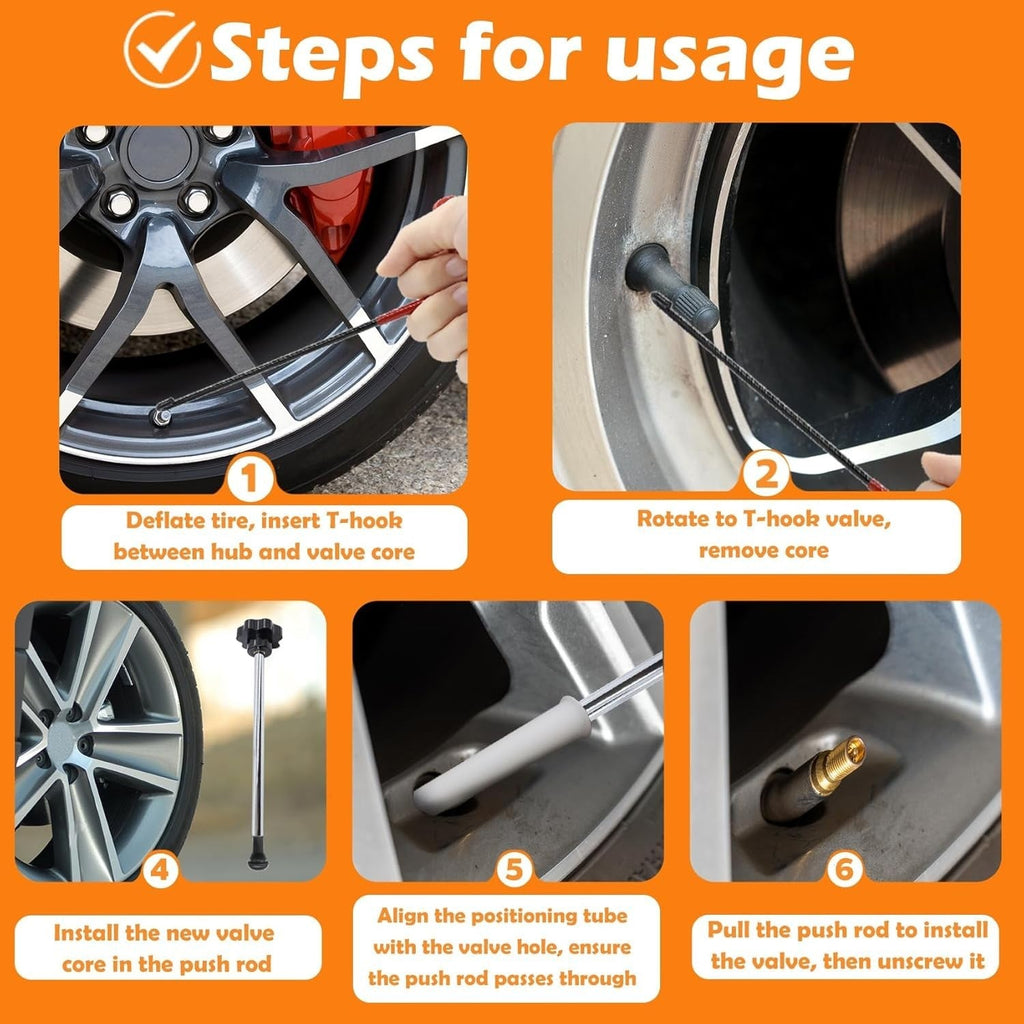 Steps for usage

1
Deflate tire, insert T-hook between hub and valve core

2
Rotate to T-hook valve, remove core

4
Install the new valve core in the push rod

5
Align the positioning tube with the valve hole, ensure the push rod passes through

6
Pull the push rod to install the valve, then unscrew it